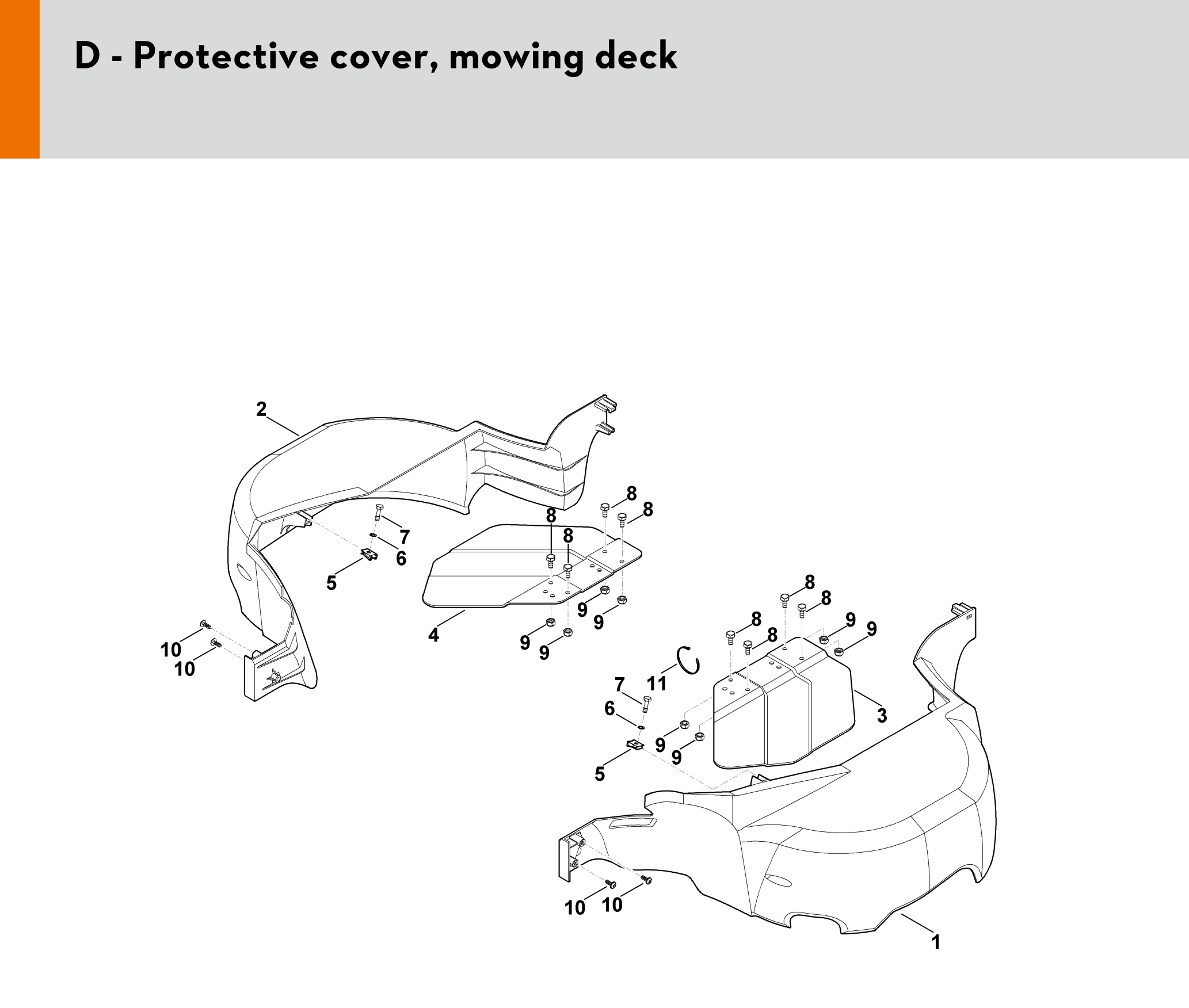 D - Protective cover, mowing deck

2
8
8
8
8
7
6
5
4
9
9
9
9
10
10
8
8
8
8
9
9
11
7
6
3
9
9
5
10
10
1